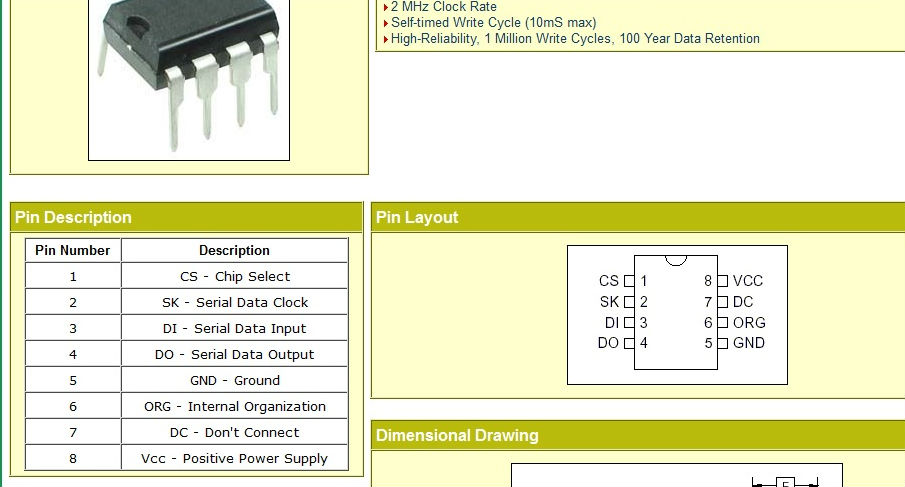 2 MHz Clock Rate
Self-timed Write Cycle (10mS max)
High-Reliability, 1 Million Write Cycles, 100 Year Data Retention

Pin Description

| Pin Number | Description |
|---|---|
| 1 | CS - Chip Select |
| 2 | SK - Serial Data Clock |
| 3 | DI - Serial Data Input |
| 4 | DO - Serial Data Output |
| 5 | GND - Ground |
| 6 | ORG - Internal Organization |
| 7 | DC - Don't Connect |
| 8 | Vcc - Positive Power Supply |

Pin Layout

CS 1
SK 2
DI 3
DO 4
8 VCC
7 DC
6 ORG
5 GND

Dimensional Drawing

E