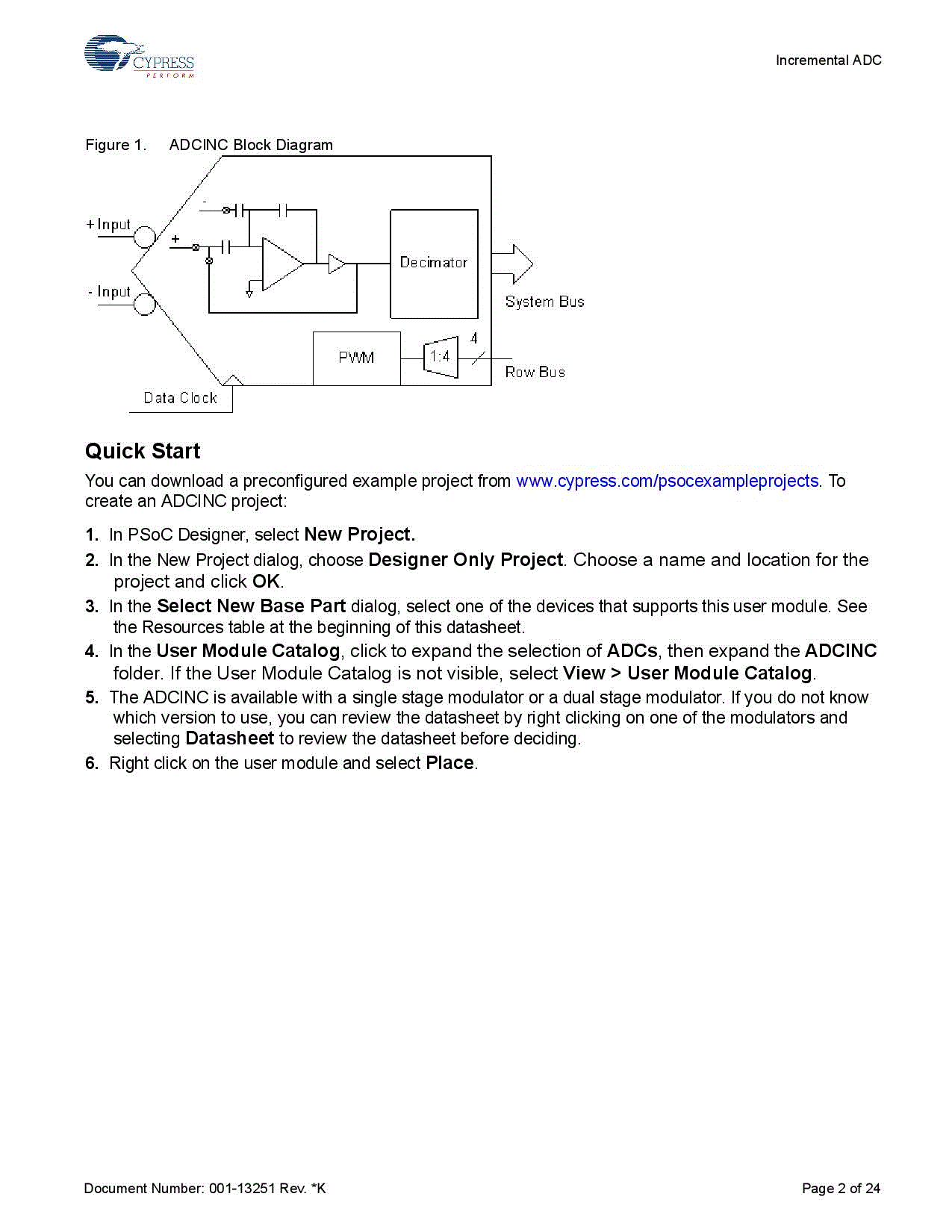 CYPRESS
PERFORM

Incremental ADC

Figure 1. ADCINC Block Diagram

+ Input
- Input
-
+
Decimator
System Bus
PWM
1:4
4
Row Bus
Data Clock

Quick Start

You can download a preconfigured example project from www.cypress.com/psocexampleprojects. To create an ADCINC project:

1. In PSoC Designer, select New Project.
2. In the New Project dialog, choose Designer Only Project. Choose a name and location for the project and click OK.
3. In the Select New Base Part dialog, select one of the devices that supports this user module. See the Resources table at the beginning of this datasheet.
4. In the User Module Catalog, click to expand the selection of ADCs, then expand the ADCINC folder. If the User Module Catalog is not visible, select View > User Module Catalog.
5. The ADCINC is available with a single stage modulator or a dual stage modulator. If you do not know which version to use, you can review the datasheet by right clicking on one of the modulators and selecting Datasheet to review the datasheet before deciding.
6. Right click on the user module and select Place.

Document Number: 001-13251 Rev. *K

Page 2 of 24