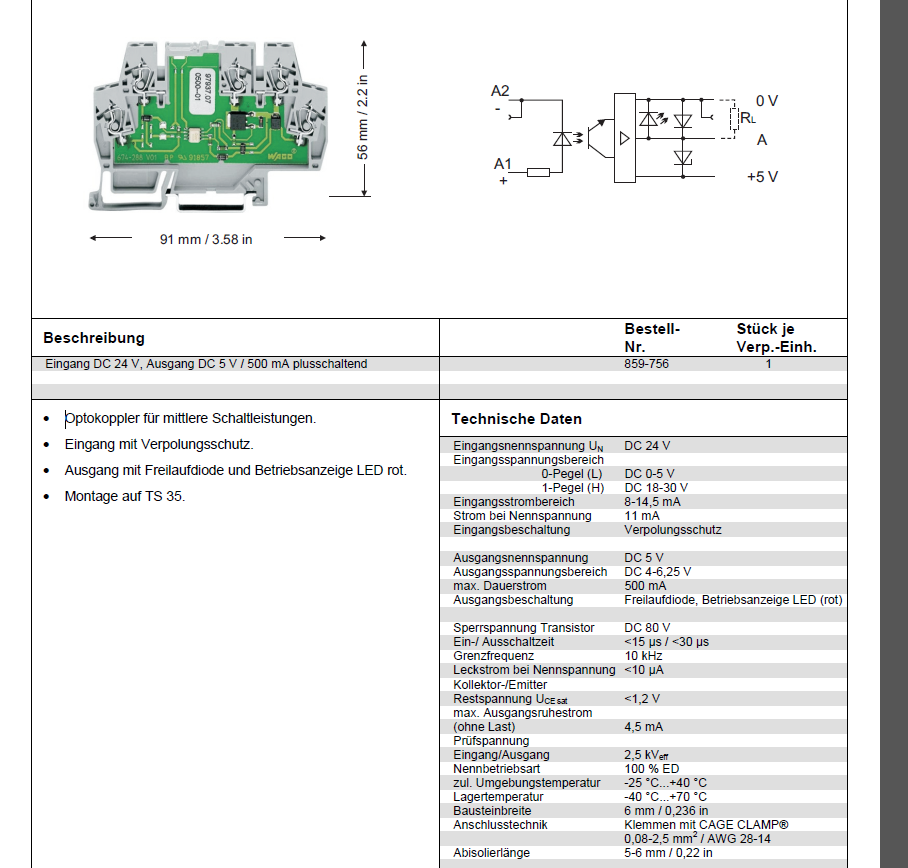 56 mm / 2.2 in

91 mm / 3.58 in

A2
-
A1
+
0 V
$R_L$
A
+5 V

| Beschreibung | Bestell-Nr. | Stück je Verp.-Einh. |
|---|---|---|
| Eingang DC 24 V, Ausgang DC 5 V / 500 mA plusschaltend | 859-756 | 1 |

• Optokoppler für mittlere Schaltleistungen.
• Eingang mit Verpolungsschutz.
• Ausgang mit Freilaufdiode und Betriebsanzeige LED rot.
• Montage auf TS 35.

Technische Daten

| | |
|---|---|
| Eingangsnennspannung $U_N$ | DC 24 V |
| Eingangsspannungsbereich | |
| 0-Pegel (L) | DC 0-5 V |
| 1-Pegel (H) | DC 18-30 V |
| Eingangsstrombereich | 8-14,5 mA |
| Strom bei Nennspannung | 11 mA |
| Eingangsbeschaltung | Verpolungsschutz |
| | |
| Ausgangsnennspannung | DC 5 V |
| Ausgangsspannungsbereich | DC 4-6,25 V |
| max. Dauerstrom | 500 mA |
| Ausgangsbeschaltung | Freilaufdiode, Betriebsanzeige LED (rot) |
| | |
| Sperrspannung Transistor | DC 80 V |
| Ein-/ Ausschaltzeit | <15 µs / <30 µs |
| Grenzfrequenz | 10 kHz |
| Leckstrom bei Nennspannung | <10 µA |
| Kollektor-/Emitter | |
| Restspannung $U_{CE\,sat}$ | <1,2 V |
| max. Ausgangsruhestrom | |
| (ohne Last) | 4,5 mA |
| Prüfspannung | |
| Eingang/Ausgang | 2,5 $kV_{eff}$ |
| Nennbetriebsart | 100 % ED |
| zul. Umgebungstemperatur | -25 °C...+40 °C |
| Lagertemperatur | -40 °C...+70 °C |
| Bausteinbreite | 6 mm / 0,236 in |
| Anschlusstechnik | Klemmen mit CAGE CLAMP® |
| | 0,08-2,5 $mm^2$ / AWG 28-14 |
| Abisolierlänge | 5-6 mm / 0,22 in |