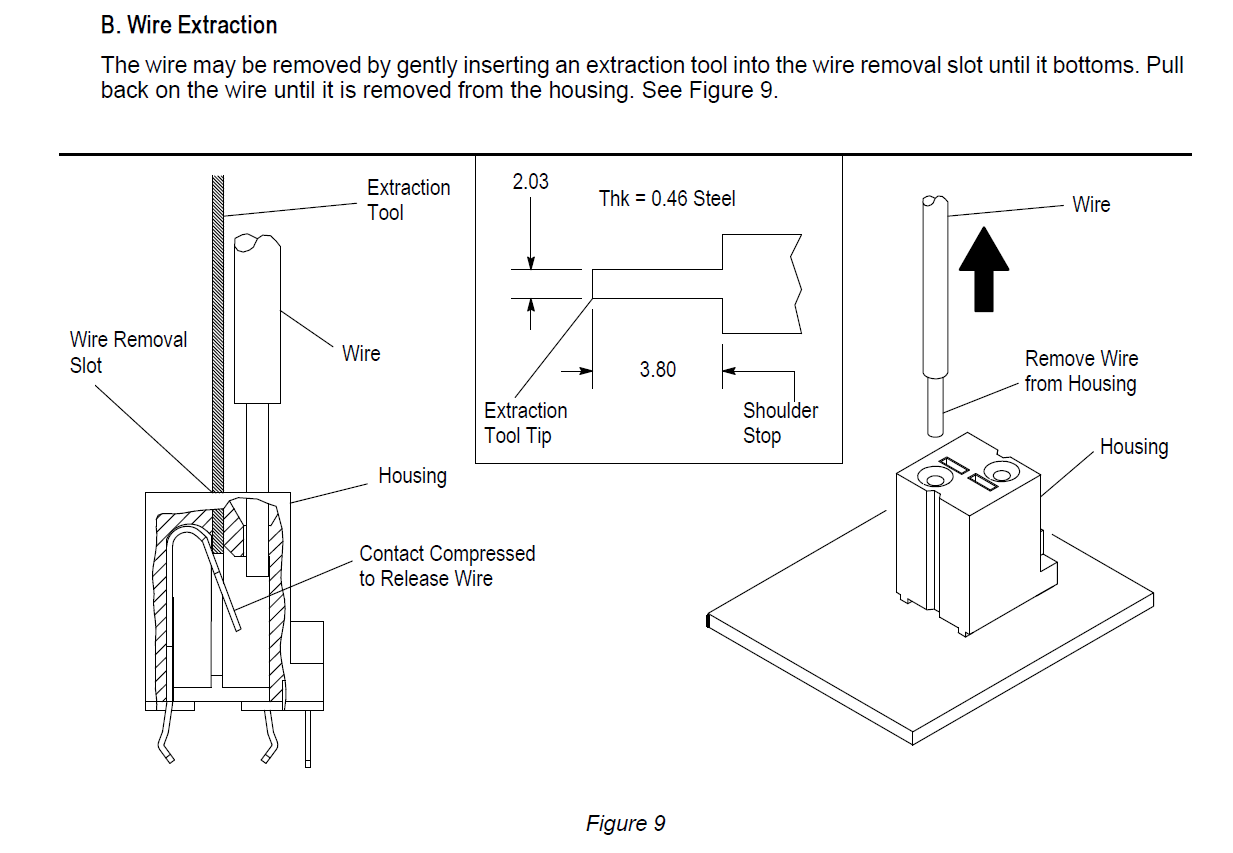 B. Wire Extraction

The wire may be removed by gently inserting an extraction tool into the wire removal slot until it bottoms. Pull back on the wire until it is removed from the housing. See Figure 9.

Extraction Tool

Wire Removal Slot

Wire

Housing

Contact Compressed to Release Wire

2.03

Thk = 0.46 Steel

3.80

Extraction Tool Tip

Shoulder Stop

Wire

Remove Wire from Housing

Housing

Figure 9