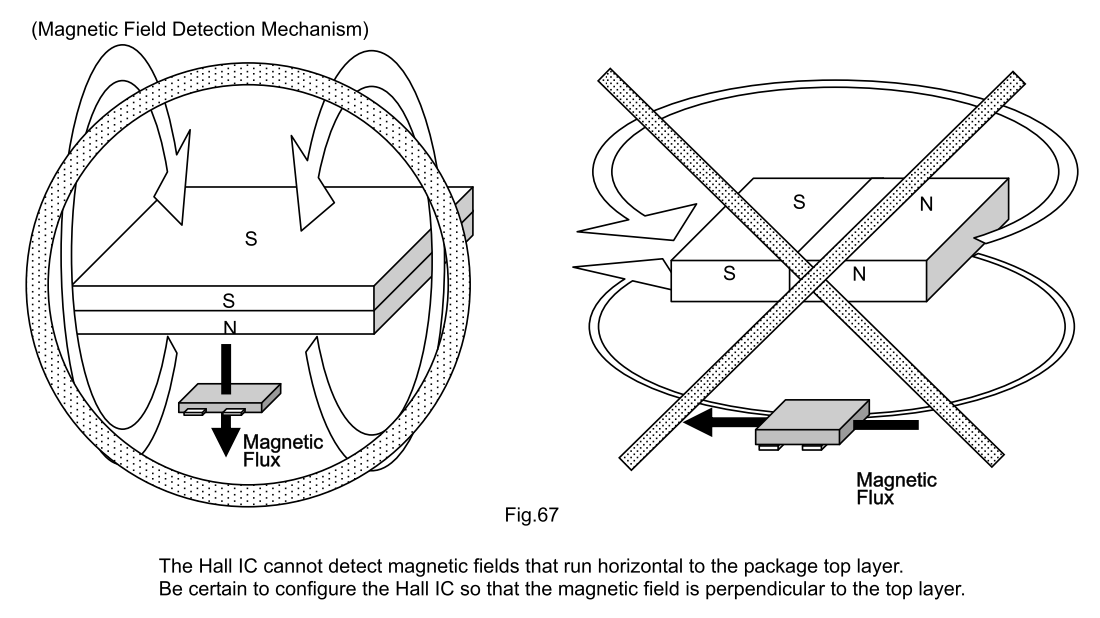 (Magnetic Field Detection Mechanism)

S

S

N

Magnetic Flux

S

N

S

N

Magnetic Flux

Fig.67

The Hall IC cannot detect magnetic fields that run horizontal to the package top layer.
Be certain to configure the Hall IC so that the magnetic field is perpendicular to the top layer.