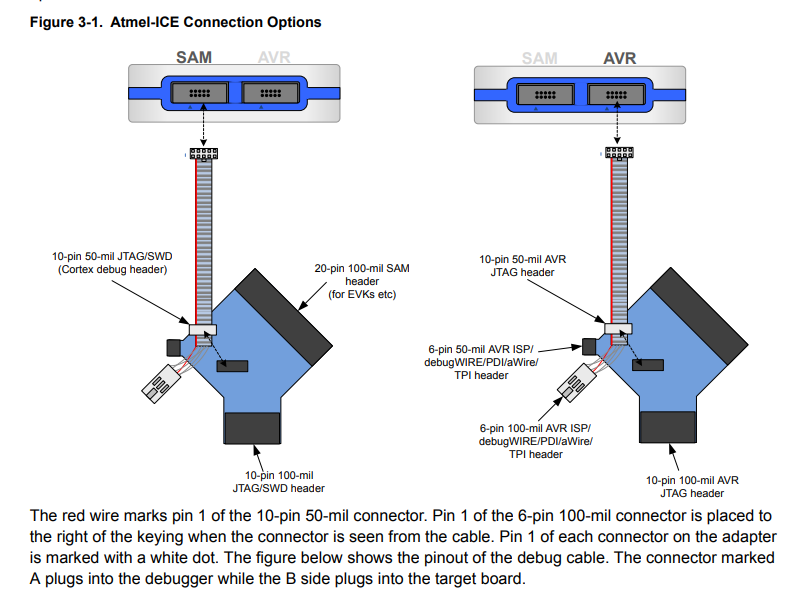 Figure 3-1. Atmel-ICE Connection Options

SAM AVR

10-pin 50-mil JTAG/SWD (Cortex debug header)

20-pin 100-mil SAM header (for EVKs etc)

10-pin 100-mil JTAG/SWD header

SAM AVR

10-pin 50-mil AVR JTAG header

6-pin 50-mil AVR ISP/ debugWIRE/PDI/aWire/ TPI header

6-pin 100-mil AVR ISP/ debugWIRE/PDI/aWire/ TPI header

10-pin 100-mil AVR JTAG header

The red wire marks pin 1 of the 10-pin 50-mil connector. Pin 1 of the 6-pin 100-mil connector is placed to the right of the keying when the connector is seen from the cable. Pin 1 of each connector on the adapter is marked with a white dot. The figure below shows the pinout of the debug cable. The connector marked A plugs into the debugger while the B side plugs into the target board.