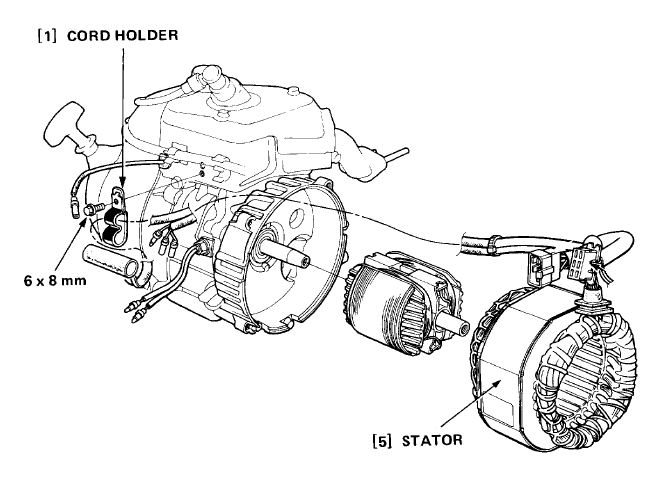 [1] CORD HOLDER

6 x 8 mm

[5] STATOR