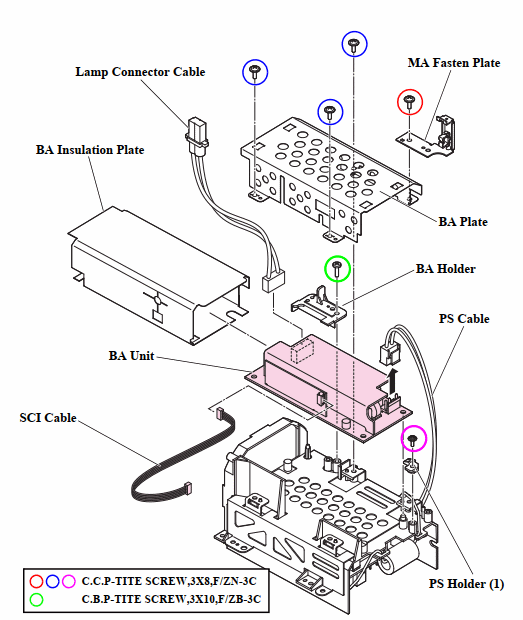 Lamp Connector Cable

MA Fasten Plate

BA Insulation Plate

BA Plate

BA Holder

PS Cable

BA Unit

SCI Cable

PS Holder (1)

C.C.P-TITE SCREW,3X8,F/ZN-3C
C.B.P-TITE SCREW,3X10,F/ZB-3C