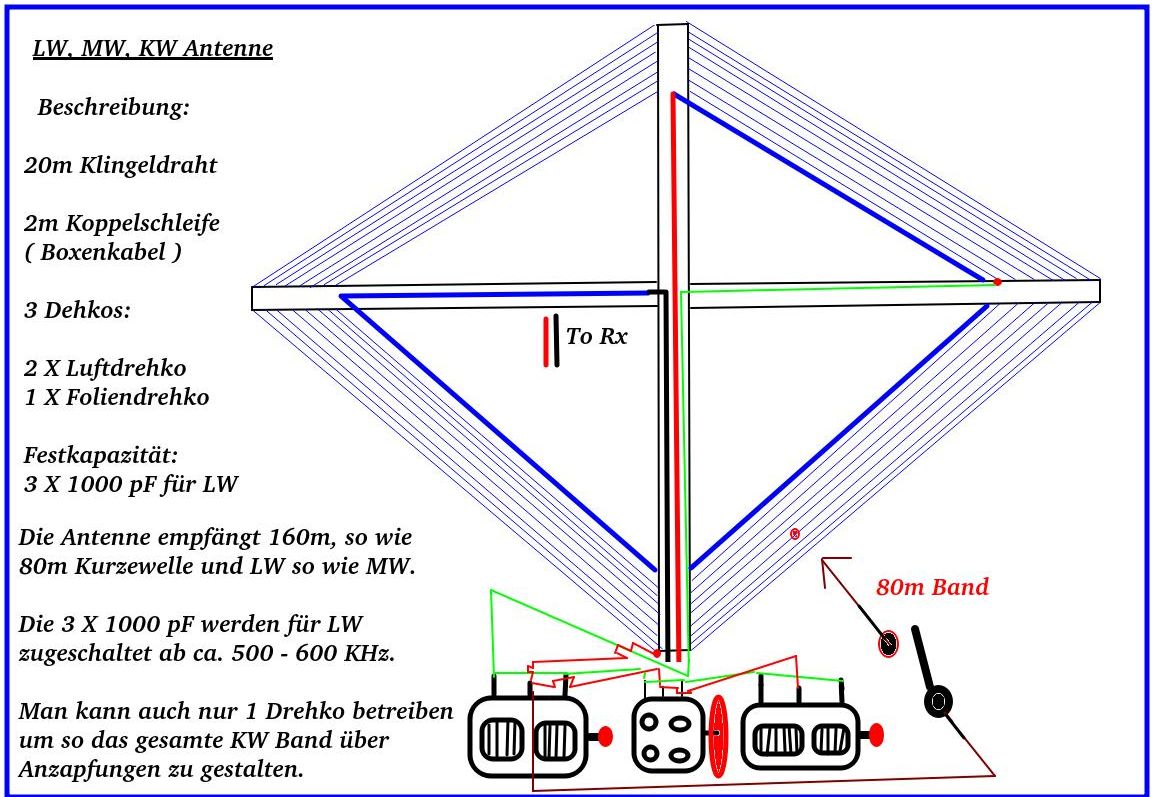 LW, MW, KW Antenne

Beschreibung:

20m Klingeldraht

2m Koppelschleife ( Boxenkabel )

3 Dehkos:

2 X Luftdrehko
1 X Foliendrehko

Festkapazität:
3 X 1000 pF für LW

Die Antenne empfängt 160m, so wie 80m Kurzewelle und LW so wie MW.

Die 3 X 1000 pF werden für LW zugeschaltet ab ca. 500 - 600 KHz.

Man kann auch nur 1 Drehko betreiben um so das gesamte KW Band über Anzapfungen zu gestalten.

To Rx

80m Band