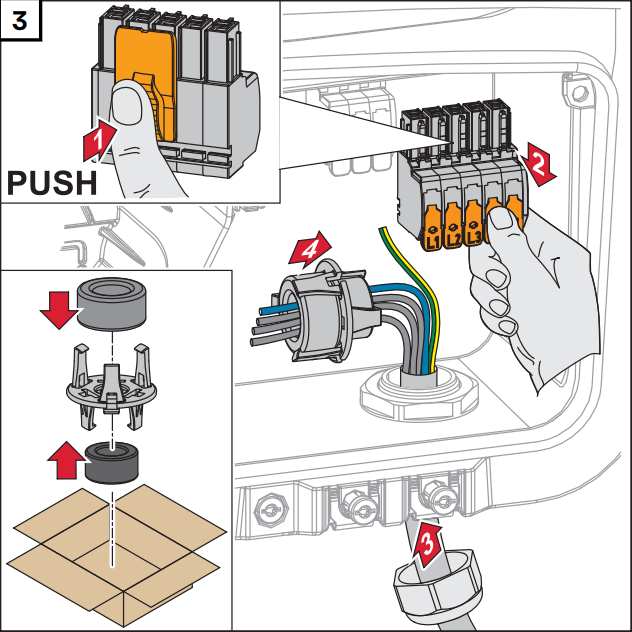 3

1

PUSH

2

L1 L2 L3

4

3