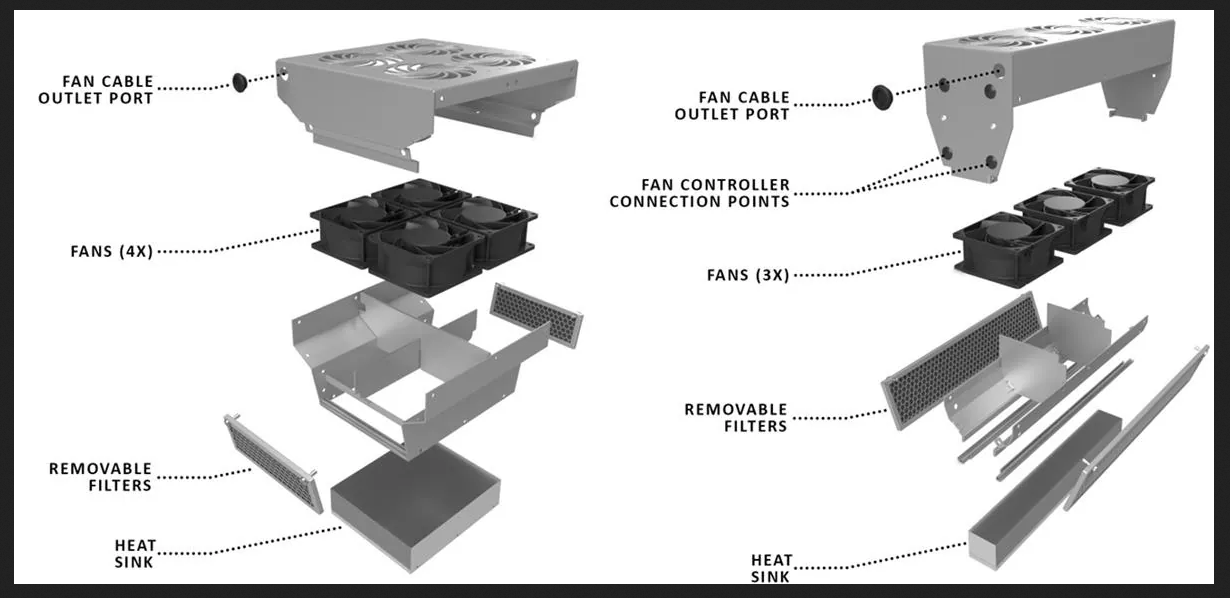 FAN CABLE OUTLET PORT

FANS (4X)

REMOVABLE FILTERS

HEAT SINK

FAN CABLE OUTLET PORT

FAN CONTROLLER CONNECTION POINTS

FANS (3X)

REMOVABLE FILTERS

HEAT SINK