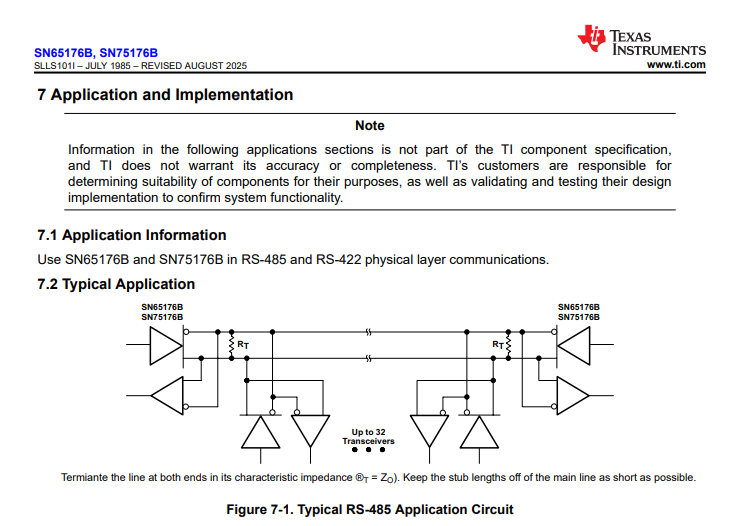 SN65176B, SN75176B
SLLS101I – JULY 1985 – REVISED AUGUST 2025

TEXAS INSTRUMENTS
www.ti.com

7 Application and Implementation

Note

Information in the following applications sections is not part of the TI component specification, and TI does not warrant its accuracy or completeness. TI's customers are responsible for determining suitability of components for their purposes, as well as validating and testing their design implementation to confirm system functionality.

7.1 Application Information

Use SN65176B and SN75176B in RS-485 and RS-422 physical layer communications.

7.2 Typical Application

SN65176B
SN75176B

$R_T$

$R_T$

SN65176B
SN75176B

Up to 32
Transceivers

Termiante the line at both ends in its characteristic impedance ®$_T$ = $Z_O$). Keep the stub lengths off of the main line as short as possible.

Figure 7-1. Typical RS-485 Application Circuit