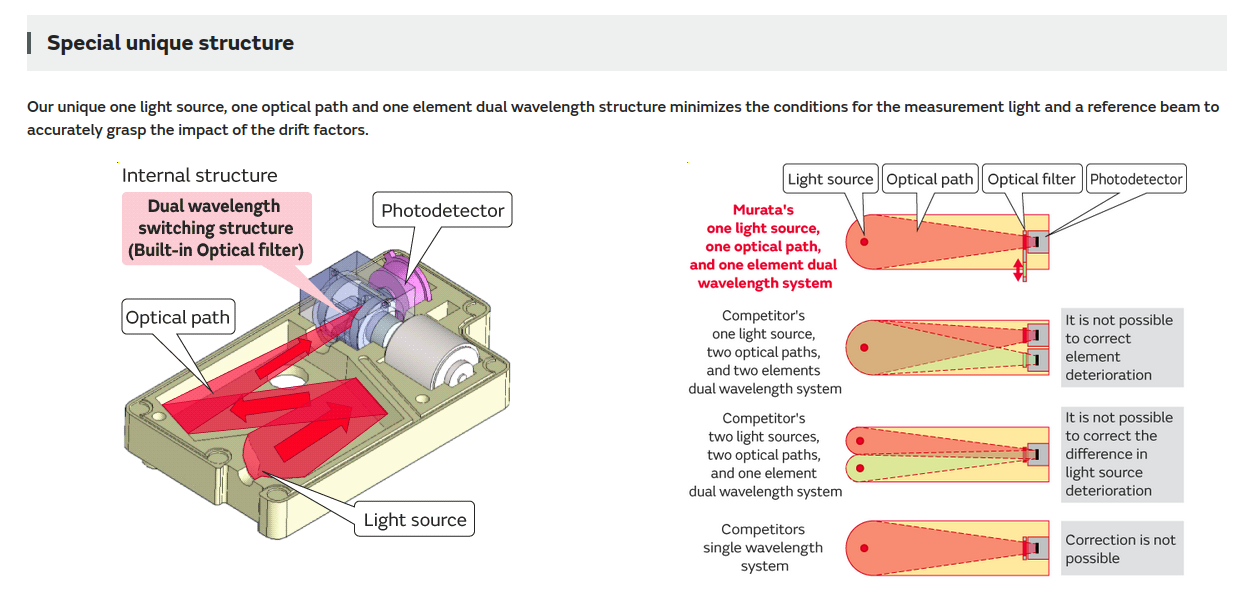 Special unique structure

Our unique one light source, one optical path and one element dual wavelength structure minimizes the conditions for the measurement light and a reference beam to accurately grasp the impact of the drift factors.

Internal structure

Dual wavelength switching structure (Built-in Optical filter)

Photodetector

Optical path

Light source

Light source

Optical path

Optical filter

Photodetector

Murata's one light source, one optical path, and one element dual wavelength system

Competitor's one light source, two optical paths, and two elements dual wavelength system

It is not possible to correct element deterioration

Competitor's two light sources, two optical paths, and one element dual wavelength system

It is not possible to correct the difference in light source deterioration

Competitors single wavelength system

Correction is not possible