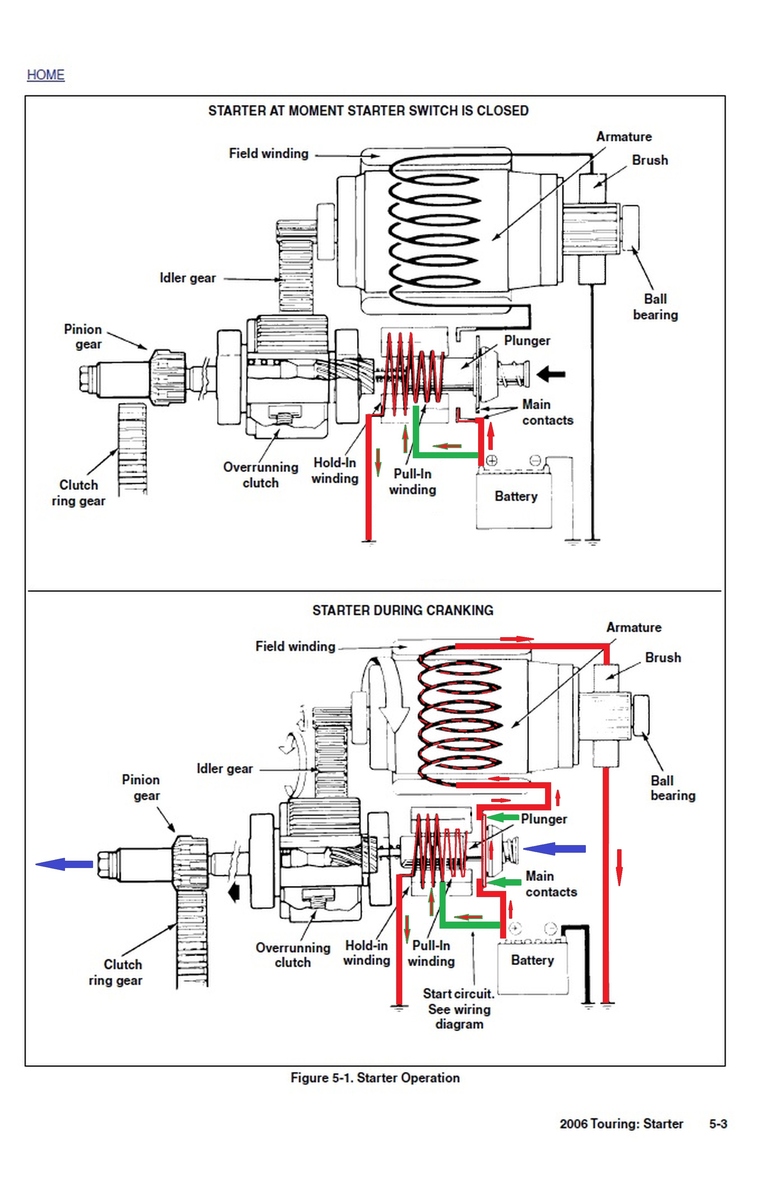 HOME

STARTER AT MOMENT STARTER SWITCH IS CLOSED

Field winding

Armature

Brush

Idler gear

Ball bearing

Pinion gear

Plunger

Main contacts

Clutch ring gear

Overrunning clutch

Hold-In winding

Pull-In winding

Battery

STARTER DURING CRANKING

Field winding

Armature

Brush

Idler gear

Ball bearing

Pinion gear

Plunger

Main contacts

Clutch ring gear

Overrunning clutch

Hold-in winding

Pull-In winding

Battery

Start circuit. See wiring diagram

Figure 5-1. Starter Operation

2006 Touring: Starter 5-3