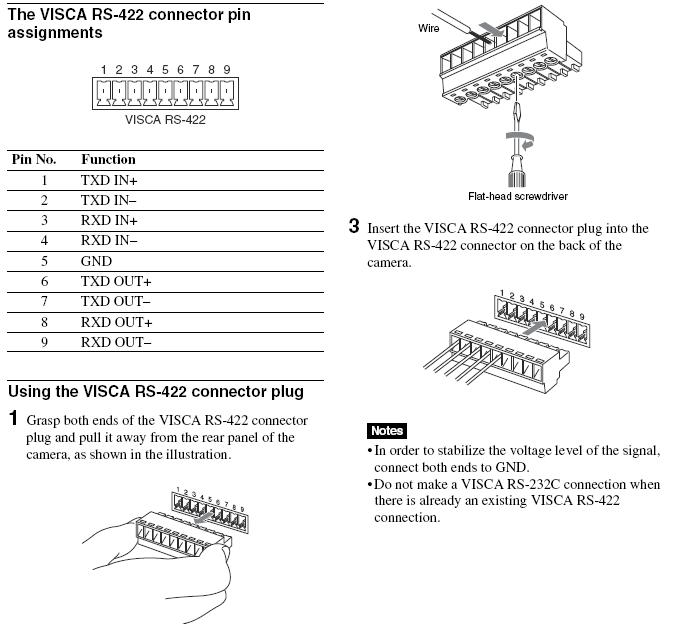 The VISCA RS-422 connector pin assignments

1 2 3 4 5 6 7 8 9
VISCA RS-422

| Pin No. | Function |
|---|---|
| 1 | TXD IN+ |
| 2 | TXD IN– |
| 3 | RXD IN+ |
| 4 | RXD IN– |
| 5 | GND |
| 6 | TXD OUT+ |
| 7 | TXD OUT– |
| 8 | RXD OUT+ |
| 9 | RXD OUT– |

Using the VISCA RS-422 connector plug

1 Grasp both ends of the VISCA RS-422 connector plug and pull it away from the rear panel of the camera, as shown in the illustration.

1 2 3 4 5 6 7 8 9

Wire

Flat-head screwdriver

3 Insert the VISCA RS-422 connector plug into the VISCA RS-422 connector on the back of the camera.

1 2 3 4 5 6 7 8 9

Notes
• In order to stabilize the voltage level of the signal, connect both ends to GND.
• Do not make a VISCA RS-232C connection when there is already an existing VISCA RS-422 connection.